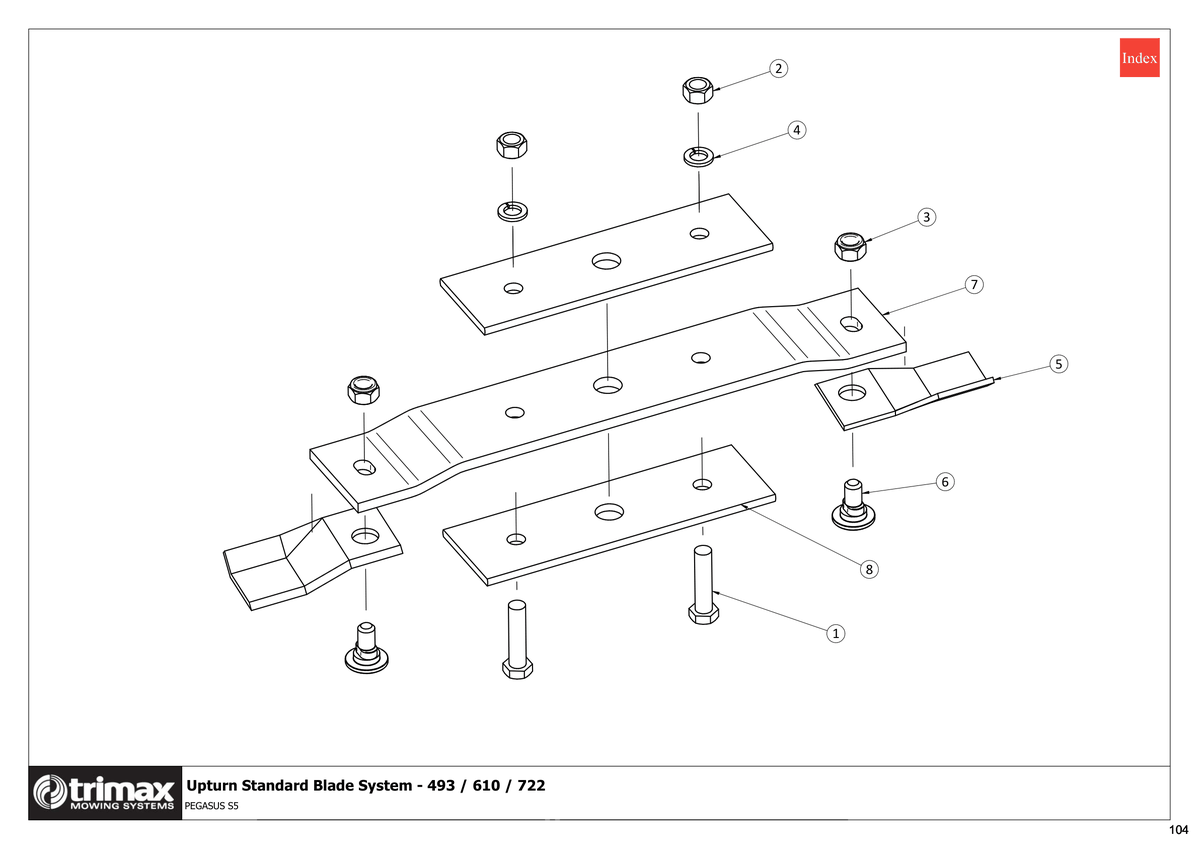 Index

2

4

3

7

5

6

8

1

trimax MOWING SYSTEMS

Upturn Standard Blade System - 493 / 610 / 722

PEGASUS S5

104