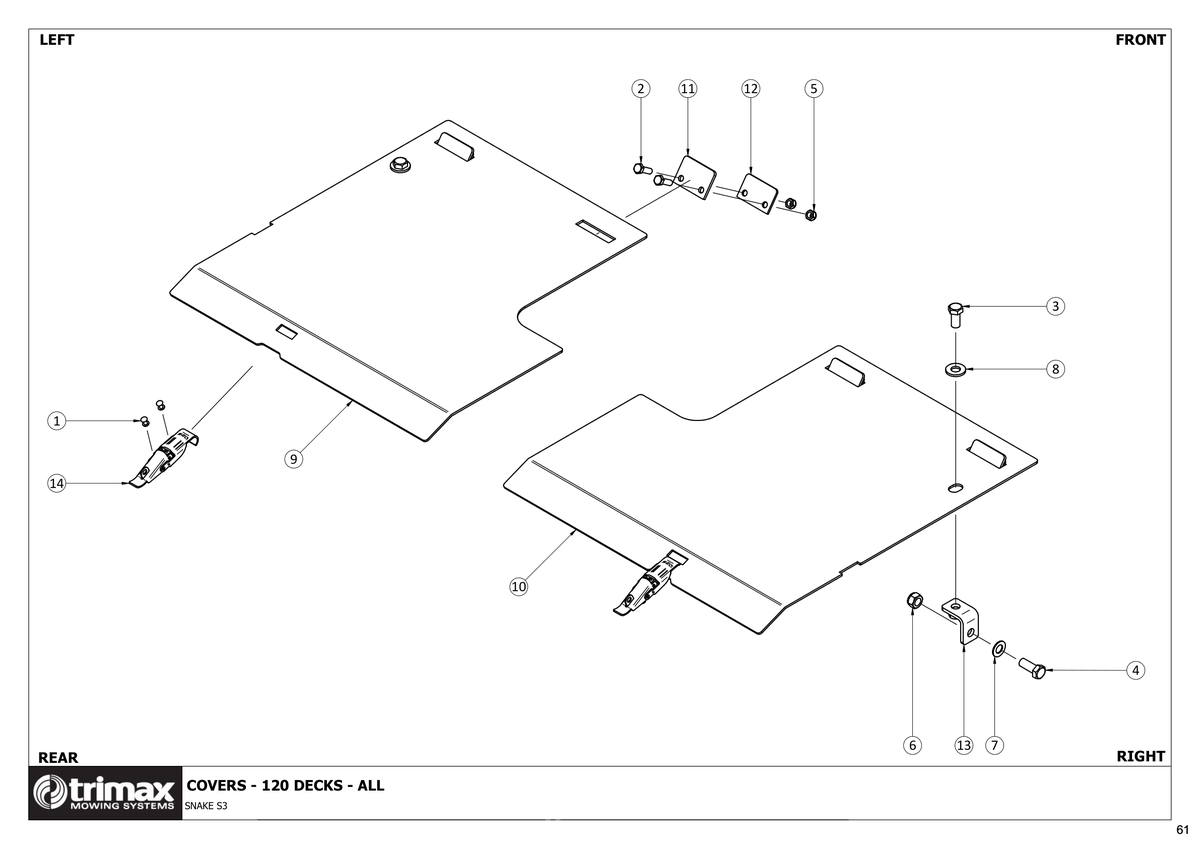 LEFT

FRONT

2
11
12
5
3
8
1
14
9
10
4
6
13
7

REAR

RIGHT

trimax MOWING SYSTEMS

COVERS - 120 DECKS - ALL

SNAKE S3

61