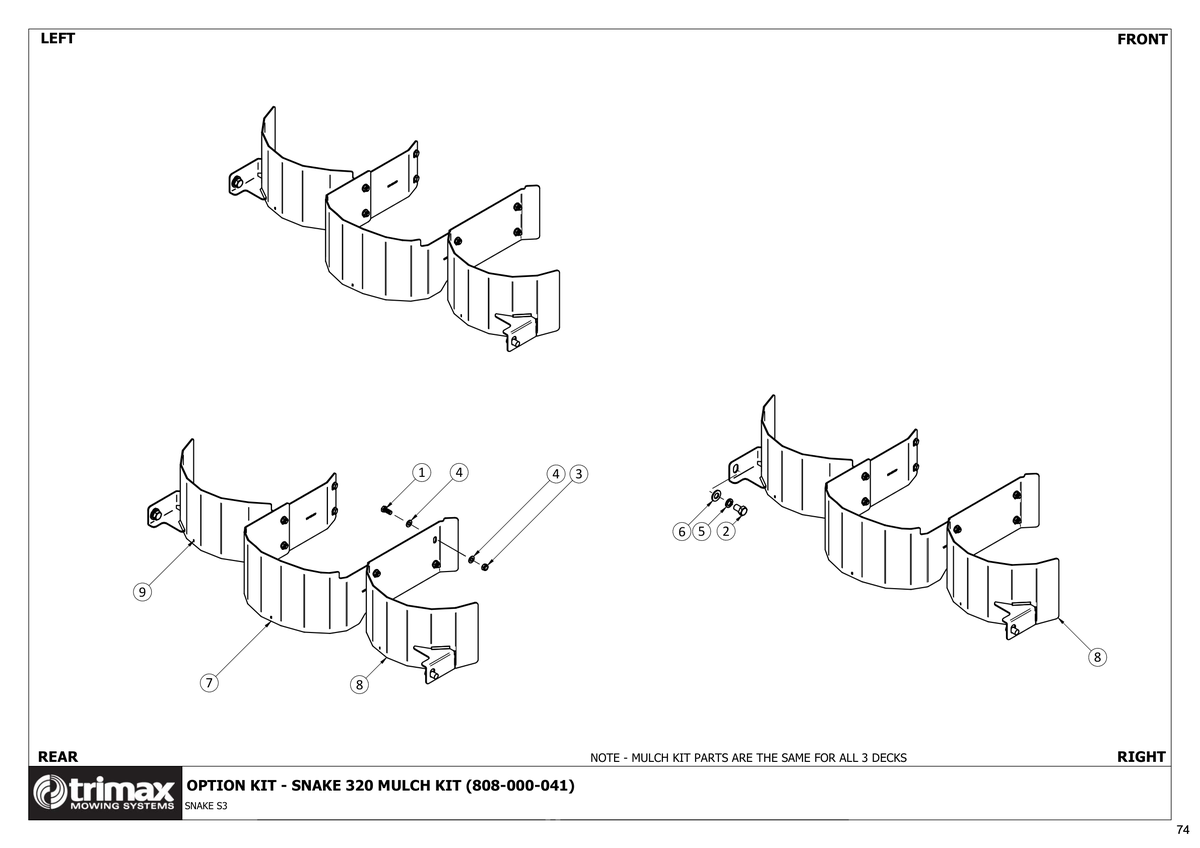 LEFT

FRONT

1
4
4
3
9
7
8
6
5
2
8

REAR

NOTE - MULCH KIT PARTS ARE THE SAME FOR ALL 3 DECKS

RIGHT

trimax MOWING SYSTEMS

OPTION KIT - SNAKE 320 MULCH KIT (808-000-041)

SNAKE S3

74